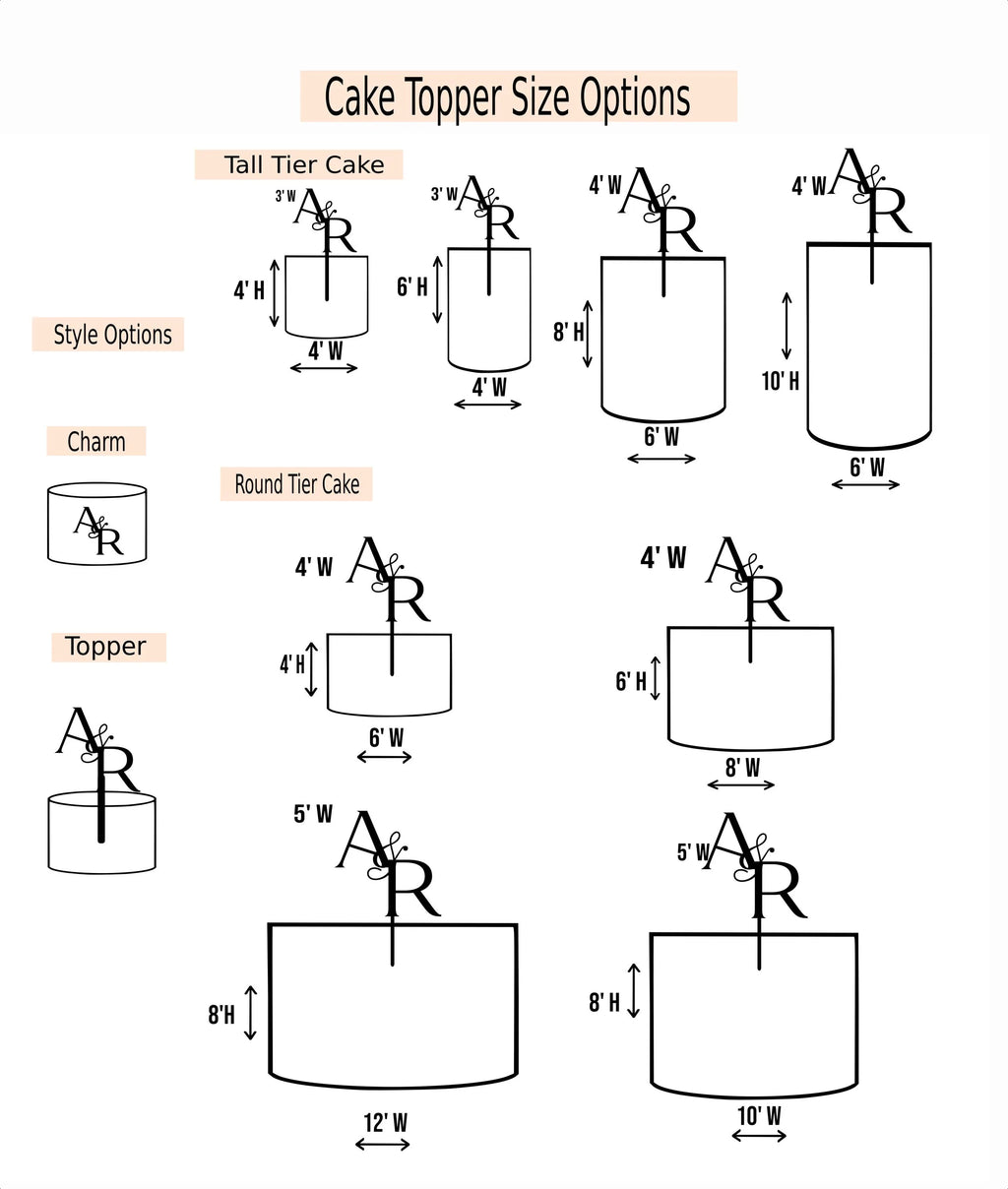 Cake Topper Size Options

Tall Tier Cake

3' W
A&R
4' H
4' W

3' W
A&R
6' H
4' W

4' W
A&R
8' H
6' W

4' W
A&R
10' H
6' W

Style Options

Charm

A&R

Topper

A&R

Round Tier Cake

4' W
A&R
4' H
6' W

4' W
A&R
6' H
8' W

5' W
A&R
8'H
12' W

5' W
A&R
8' H
10' W