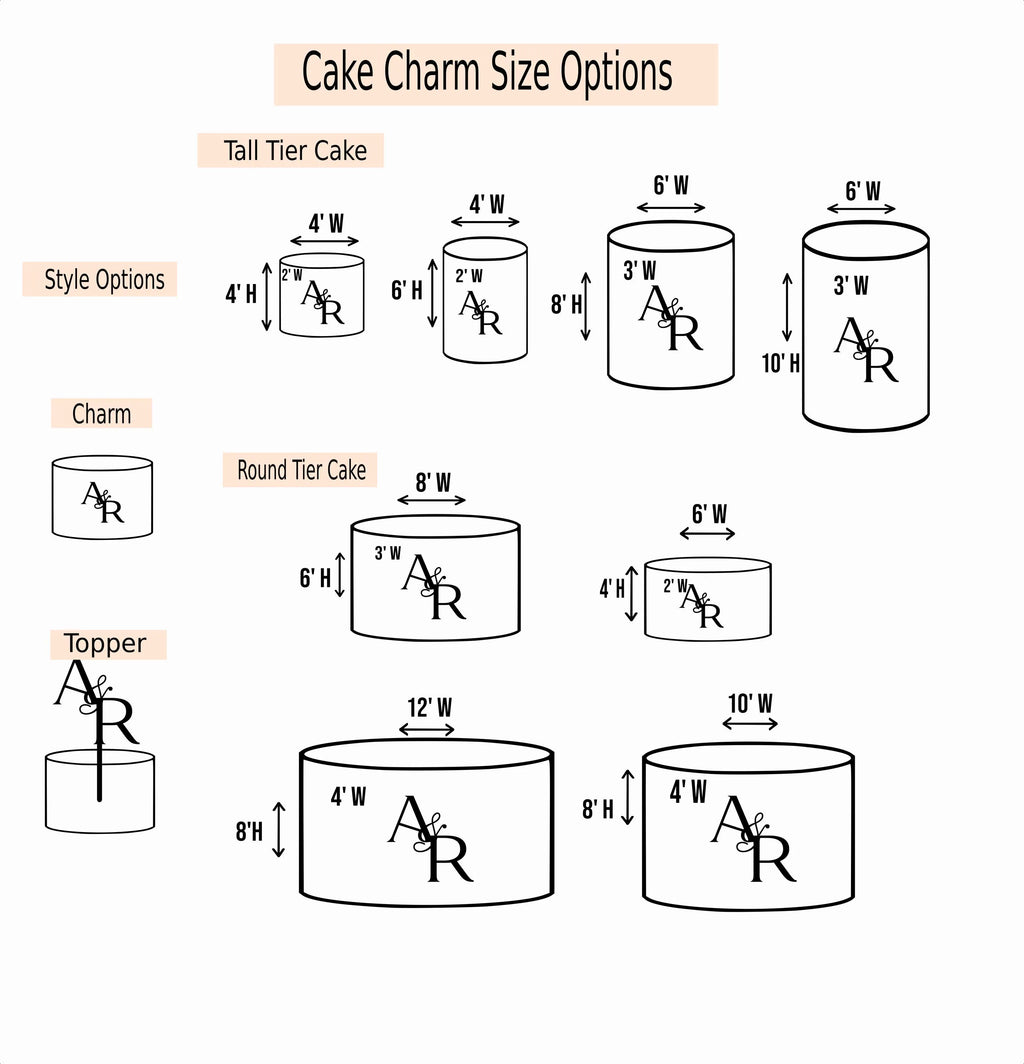 Cake Charm Size Options

Tall Tier Cake

Style Options

4' W
4' H
2' W
A&R

4' W
6' H
2' W
A&R

6' W
8' H
3' W
A&R

6' W
10' H
3' W
A&R

Charm

A&R

Round Tier Cake

8' W
6' H
3' W
A&R

6' W
4' H
2' W
A&R

Topper

A&R

12' W
8'H
4' W
A&R

10' W
8' H
4' W
A&R